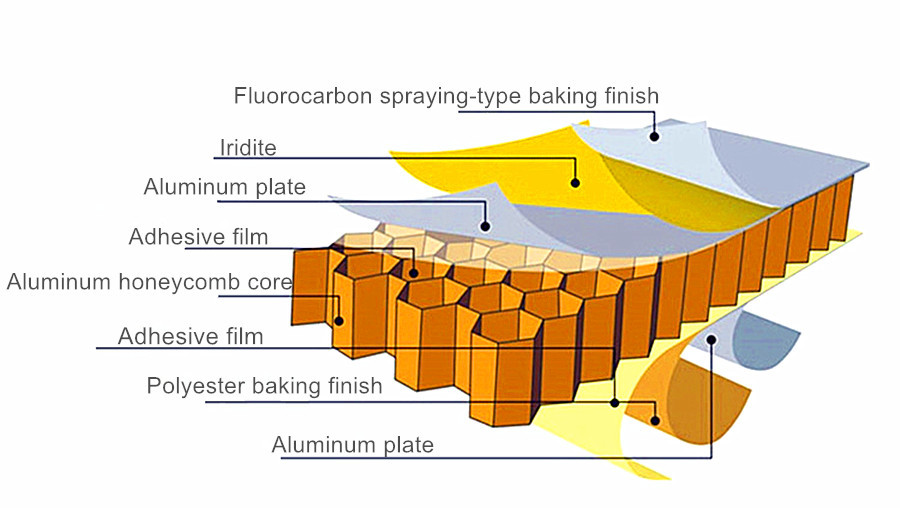 Fluorocarbon spraying-type baking finish
Iridite
Aluminum plate
Adhesive film
Aluminum honeycomb core
Adhesive film
Polyester baking finish
Aluminum plate